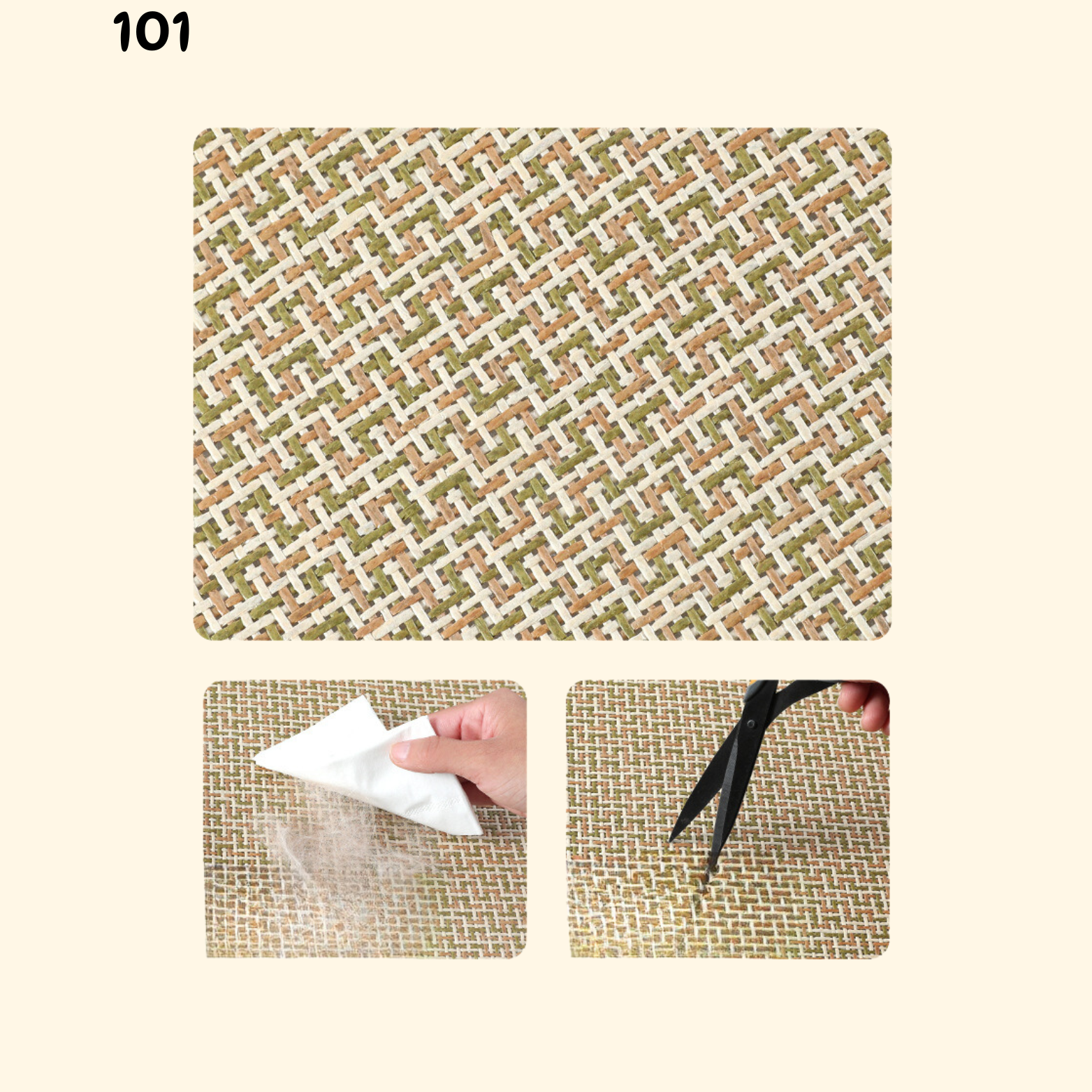 101