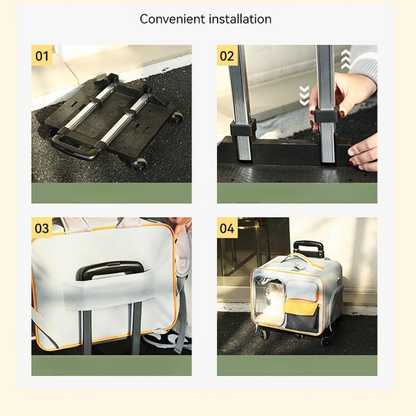 Convenient installation

01

02

03

04