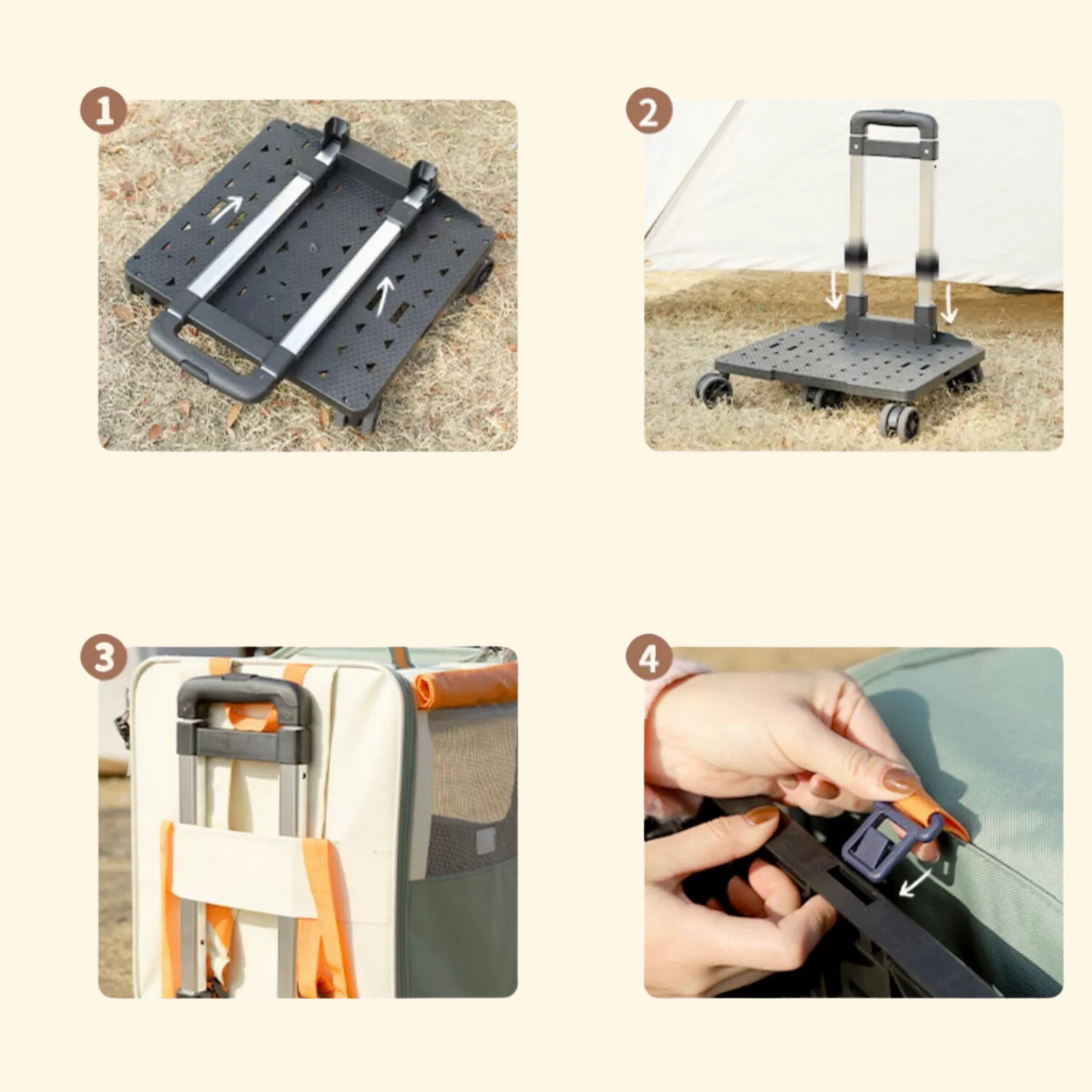 1

2

3

4