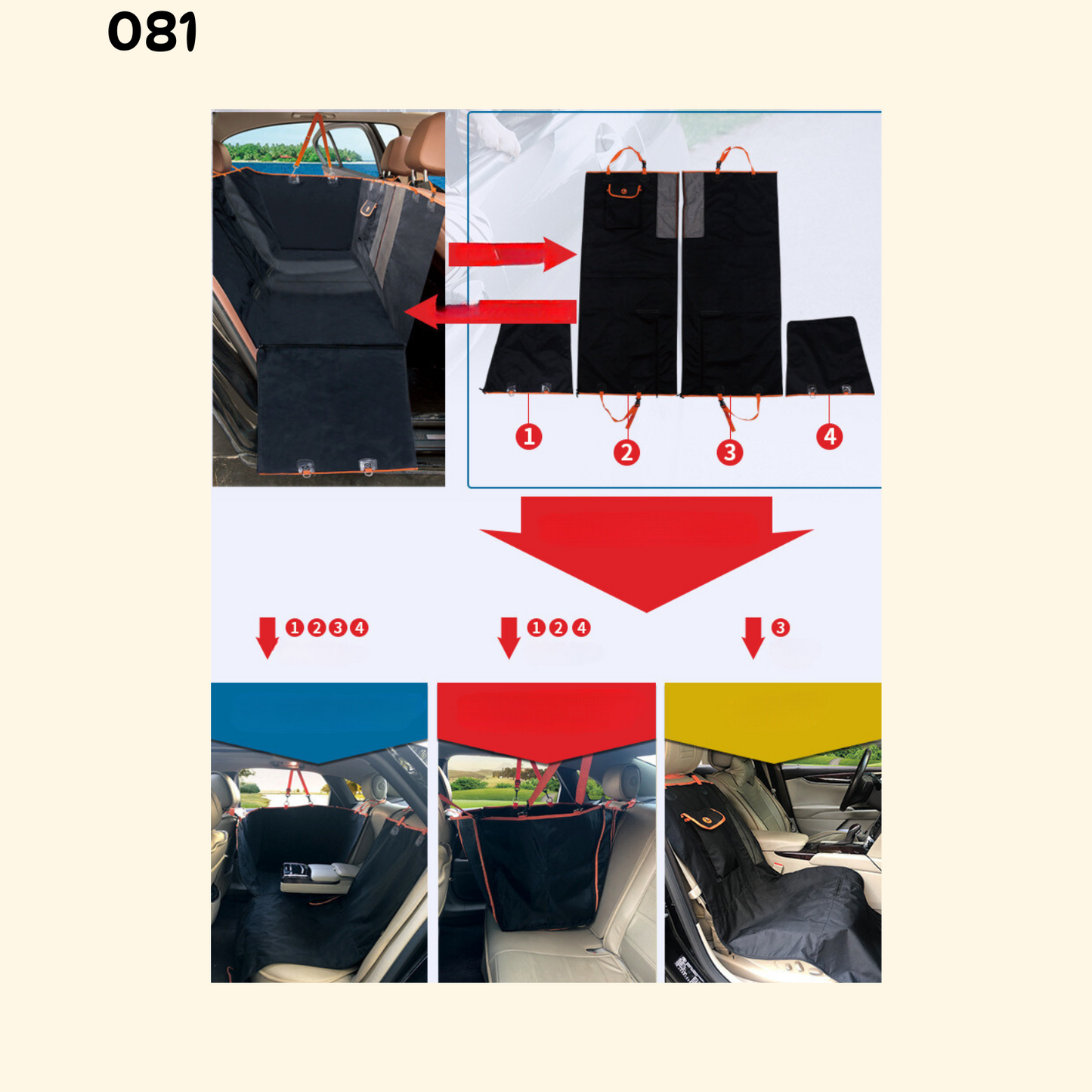 081

1
2
3
4

1 2 3 4
1 2 4
3