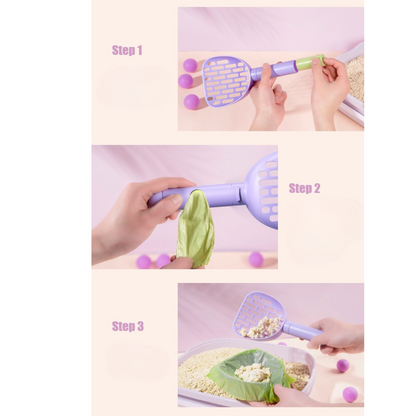 Step 1

Step 2

Step 3